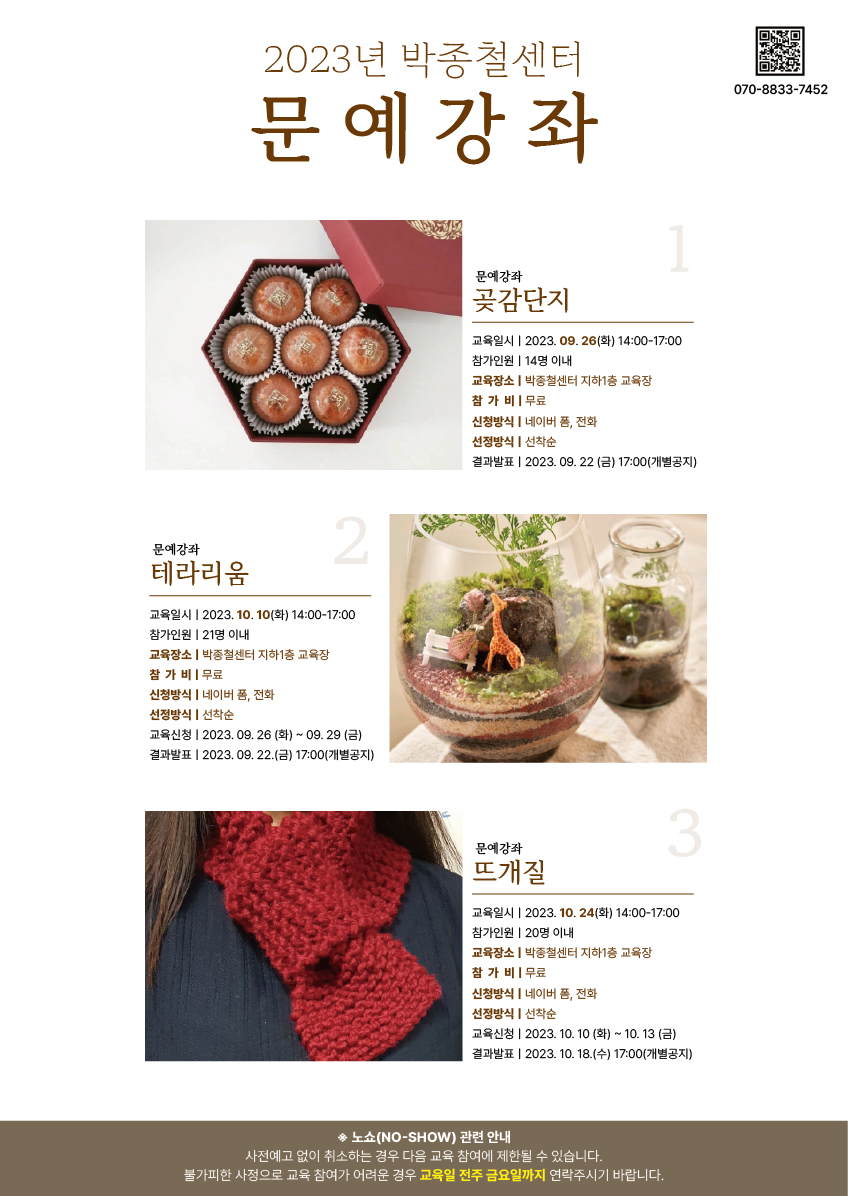 2023년 박종철센터

문예강좌

070-8833-7452

1

문예강좌

곶감단지

교육일시 | 2023. 09. 26(화) 14:00-17:00
참가인원 | 14명 이내
교육장소 | 박종철센터 지하1층 교육장
참 가 비 | 무료
신청방식 | 네이버 폼, 전화
선정방식 | 선착순
결과발표 | 2023. 09. 22 (금) 17:00(개별공지)

2

문예강좌

테라리움

교육일시 | 2023. 10. 10(화) 14:00-17:00
참가인원 | 21명 이내
교육장소 | 박종철센터 지하1층 교육장
참 가 비 | 무료
신청방식 | 네이버 폼, 전화
선정방식 | 선착순
교육신청 | 2023. 09. 26 (화) ~ 09. 29 (금)
결과발표 | 2023. 09. 22.(금) 17:00(개별공지)

3

문예강좌

뜨개질

교육일시 | 2023. 10. 24(화) 14:00-17:00
참가인원 | 20명 이내
교육장소 | 박종철센터 지하1층 교육장
참 가 비 | 무료
신청방식 | 네이버 폼, 전화
선정방식 | 선착순
교육신청 | 2023. 10. 10 (화) ~ 10. 13 (금)
결과발표 | 2023. 10. 18.(수) 17:00(개별공지)

※ 노쇼(NO-SHOW) 관련 안내
사전예고 없이 취소하는 경우 다음 교육 참여에 제한될 수 있습니다.
불가피한 사정으로 교육 참여가 어려운 경우 교육일 전주 금요일까지 연락주시기 바랍니다.